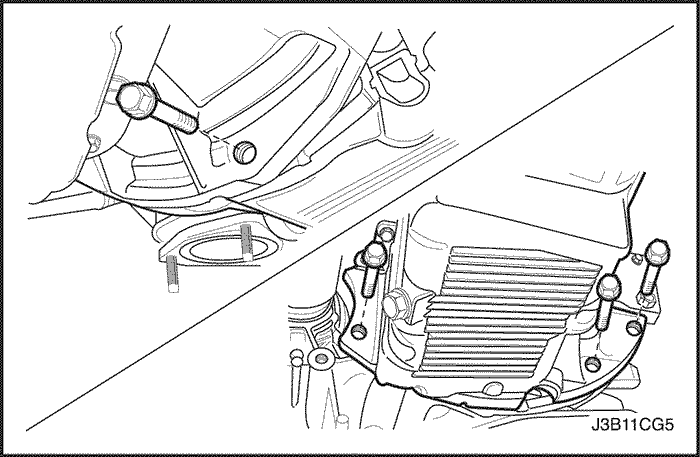 J3B11CG5