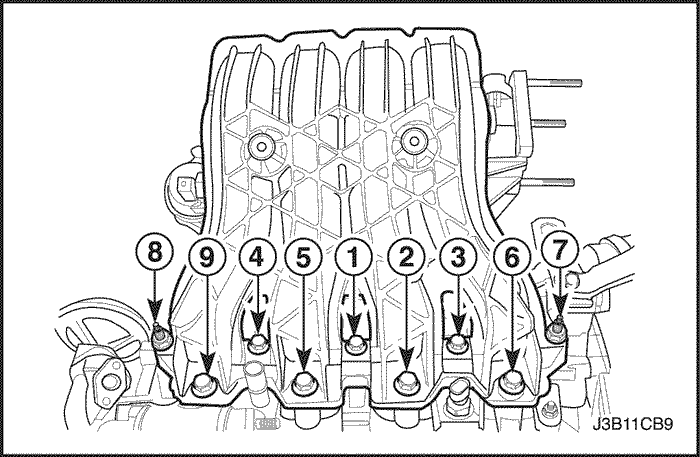 8
9
4
5
1
2
3
6
7
J3B11CB9