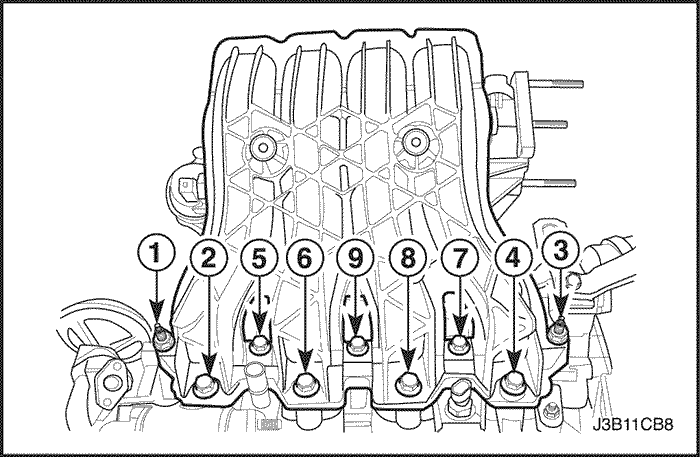 1 2 5 6 9 8 7 4 3

J3B11CB8