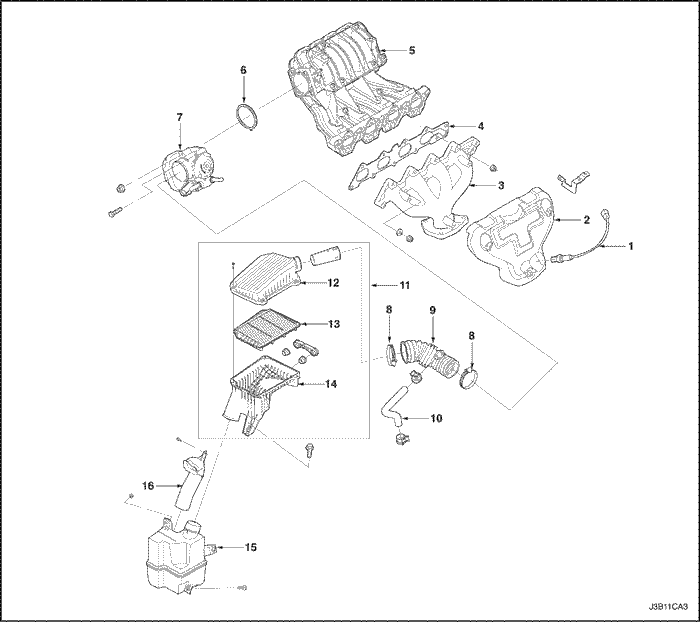 5
6
7
4
3
2
1
12
11
13
8
9
8
14
10
16
15
J3B11CA3