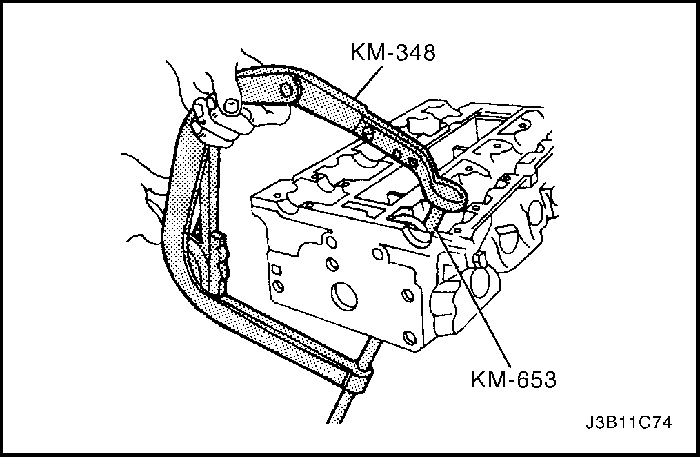 KM-348

KM-653

J3B11C74