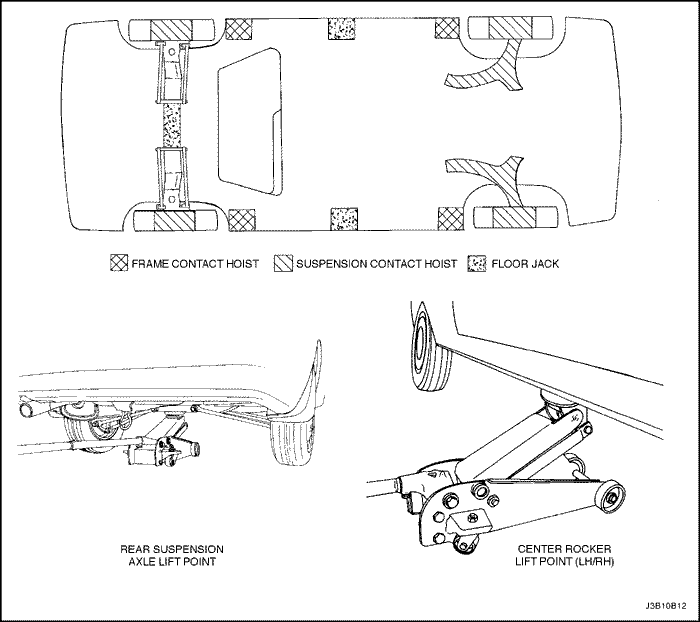 FRAME CONTACT HOIST
SUSPENSION CONTACT HOIST
FLOOR JACK

REAR SUSPENSION AXLE LIFT POINT

CENTER ROCKER LIFT POINT (LH/RH)

J3B10B12