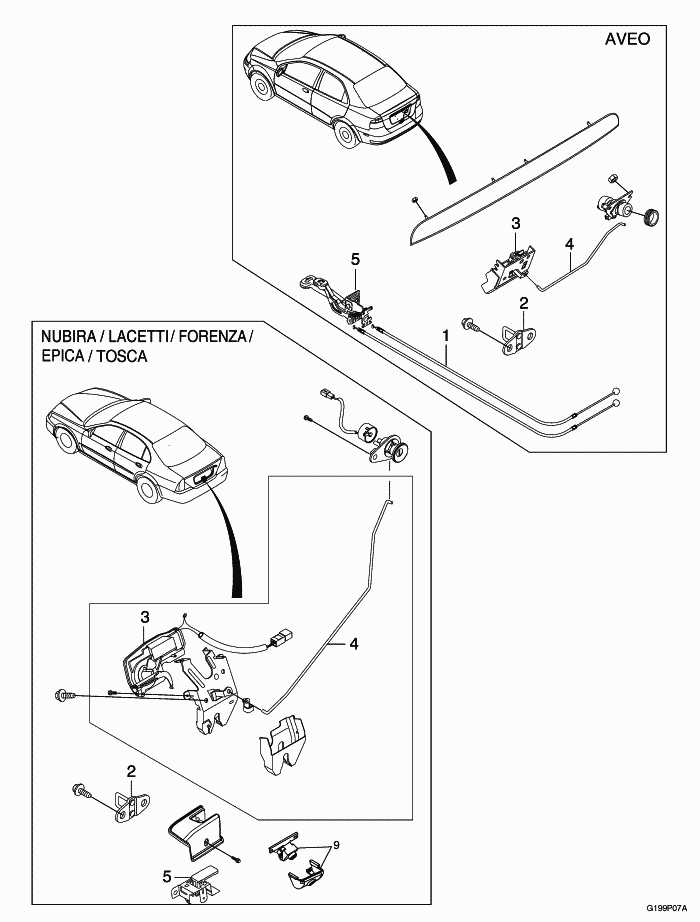 AVEO

3

4

5

2

1

NUBIRA / LACETTI / FORENZA / EPICA / TOSCA

3

4

2

9

5

G199P07A