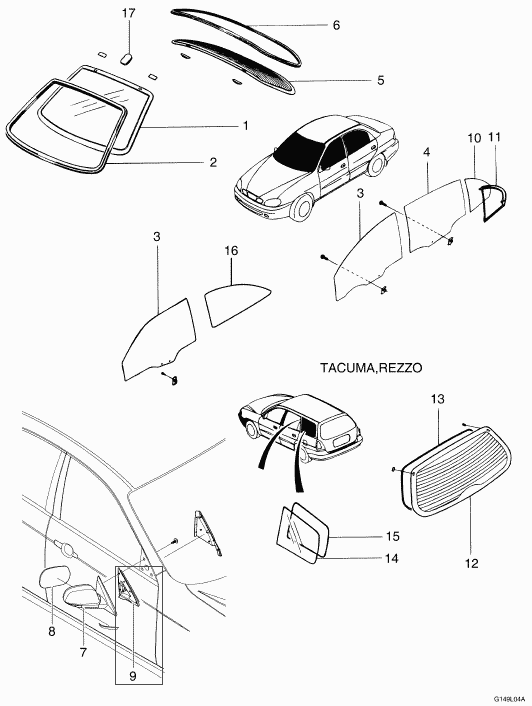 17
6
5
1
2
10
11
4
3
3
16
TACUMA,REZZO
13
15
14
12
8
7
9
G149L04A