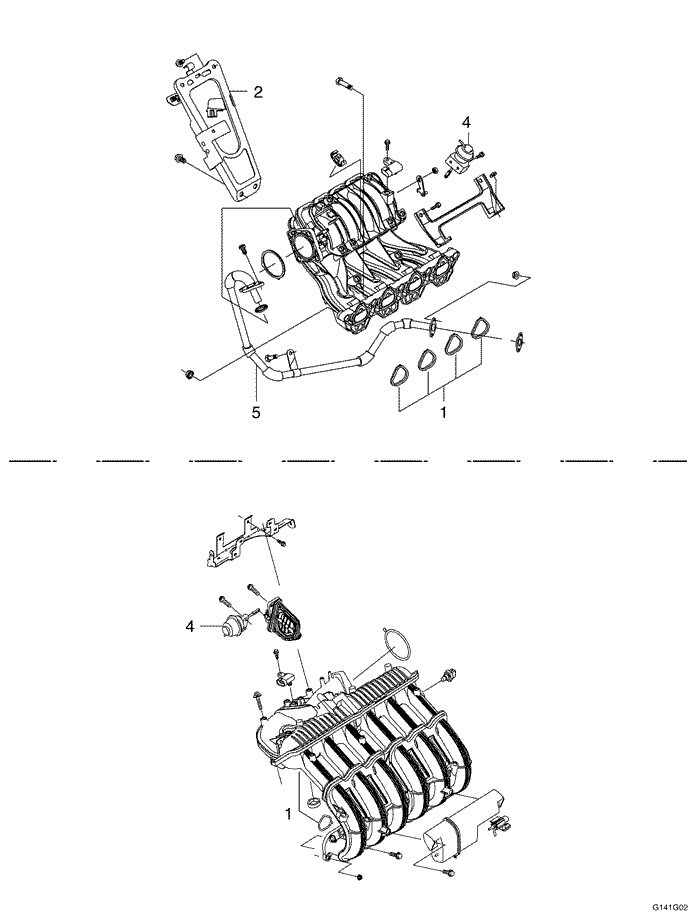 2
4
5
1
4
1
G141G02