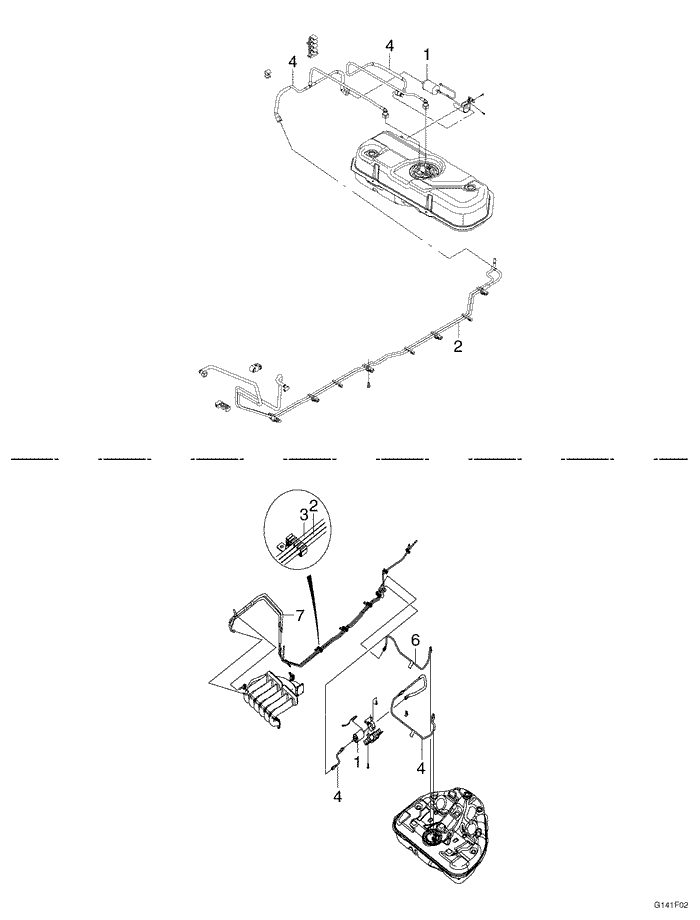 4
4
1
2

3
2
7
6
1
4
4

G141F02