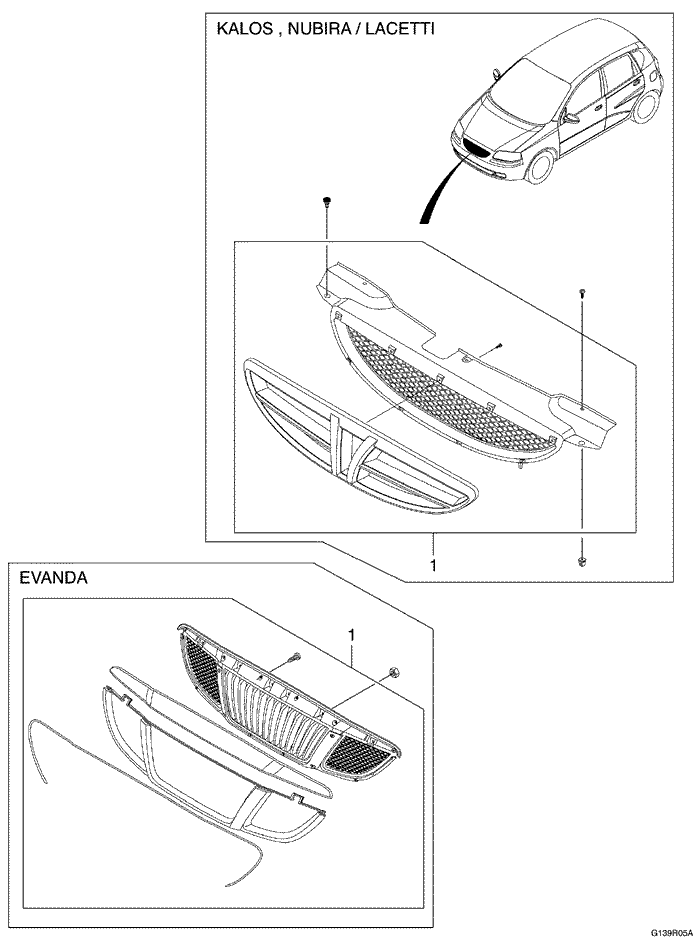 KALOS , NUBIRA / LACETTI

1

EVANDA

1

G139R05A