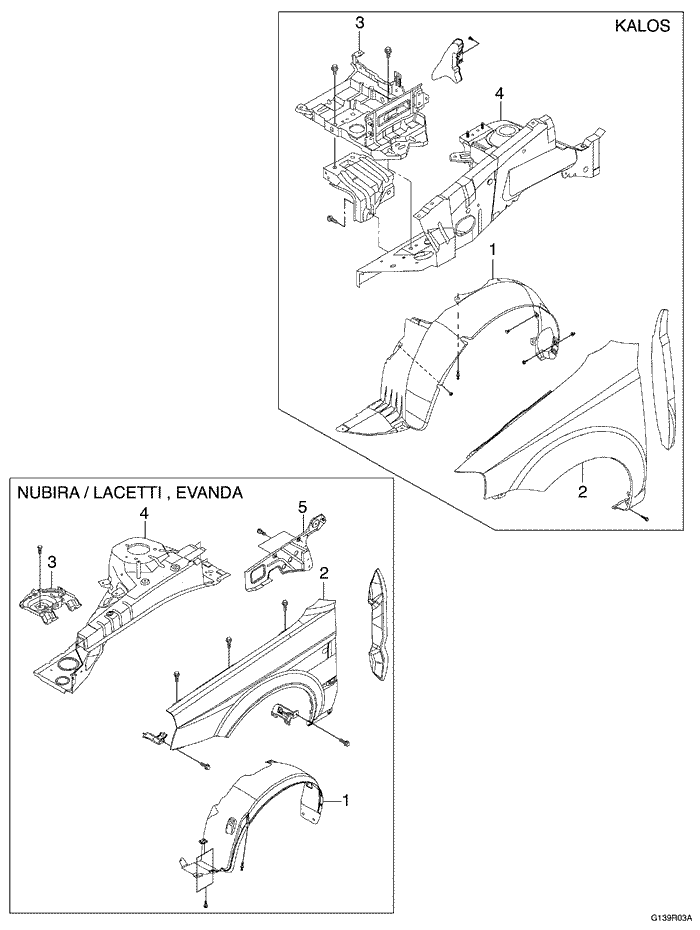 KALOS

3

4

1

2

NUBIRA / LACETTI , EVANDA

4

5

3

2

1

G139R03A