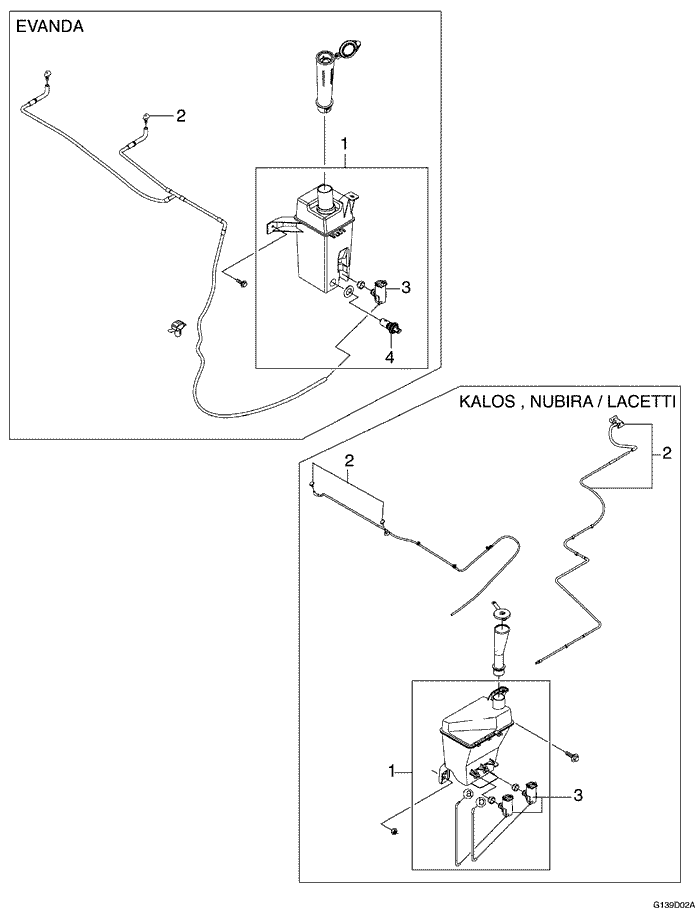 EVANDA

2

1

3

4

KALOS , NUBIRA / LACETTI

2

2

1

3

G139D02A