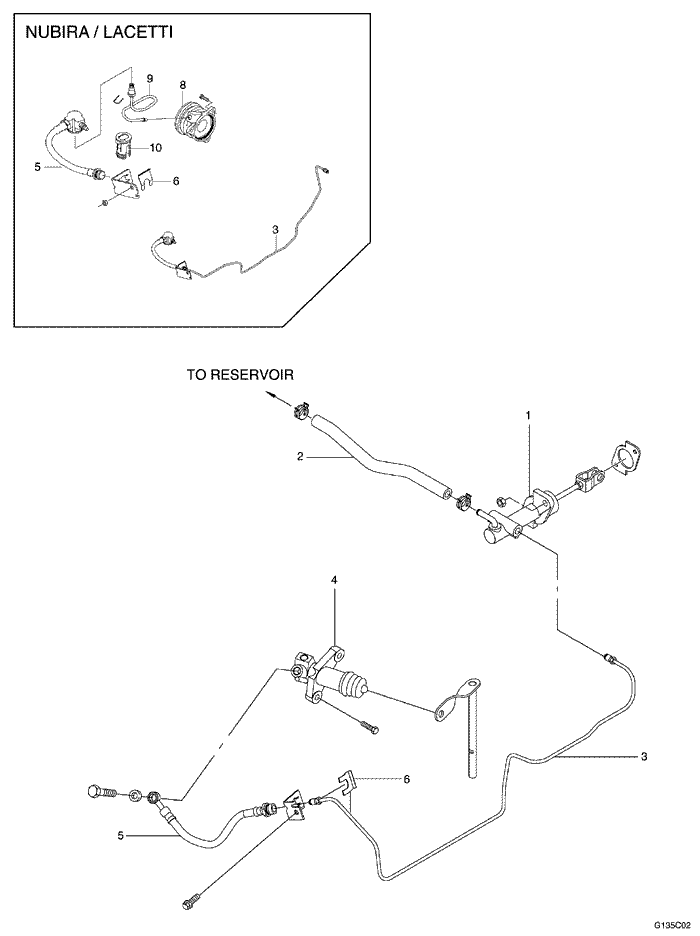 NUBIRA / LACETTI

9
8
10
5
6
3

TO RESERVOIR

1
2
4
3
6
5

G135C02