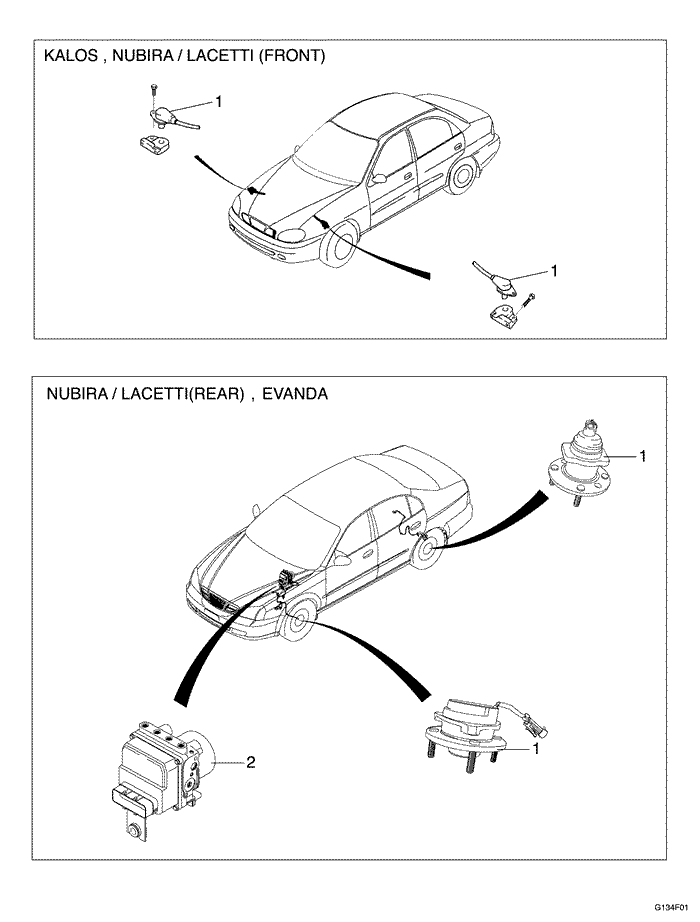 KALOS , NUBIRA / LACETTI (FRONT)

1

1

NUBIRA / LACETTI(REAR) , EVANDA

1

2

1

G134F01