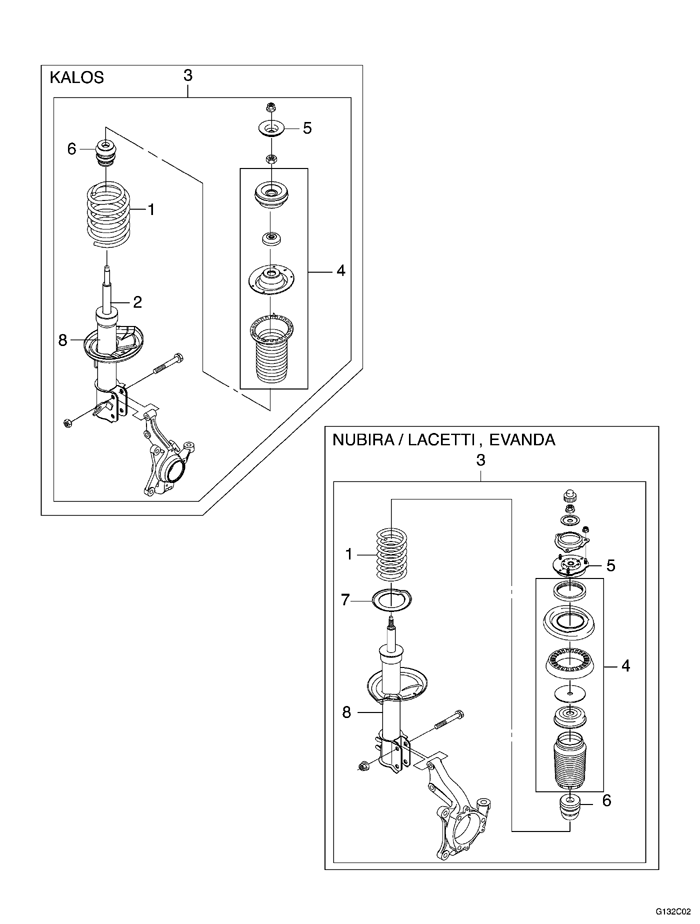 KALOS

3

6

5

1

4

2

8

NUBIRA / LACETTI , EVANDA

3

1

5

7

4

8

6

G132C02