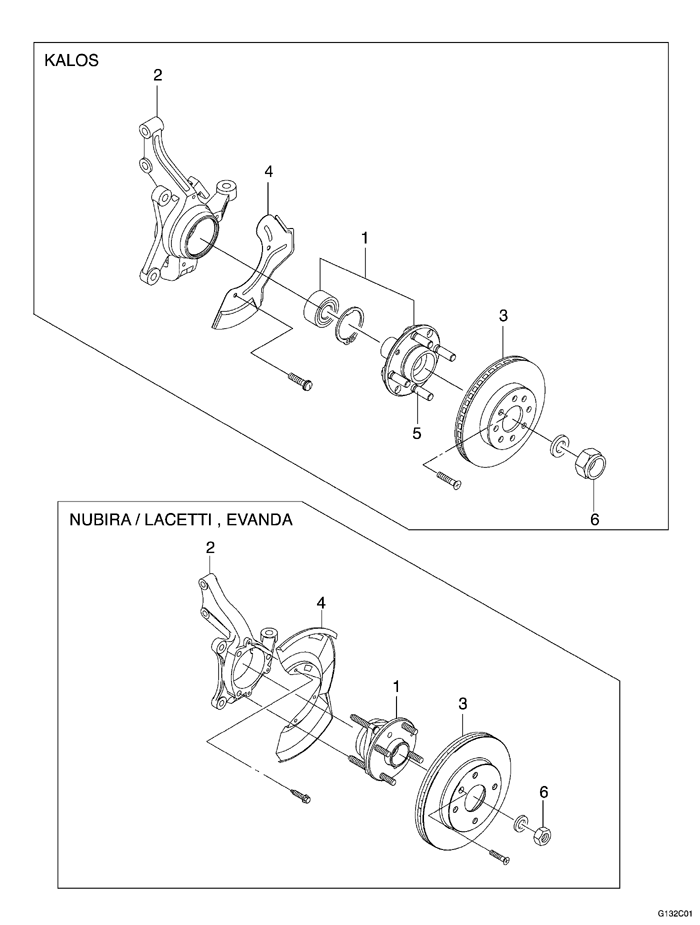 KALOS

2

4

1

3

5

6

NUBIRA / LACETTI , EVANDA

2

4

1

3

6

G132C01