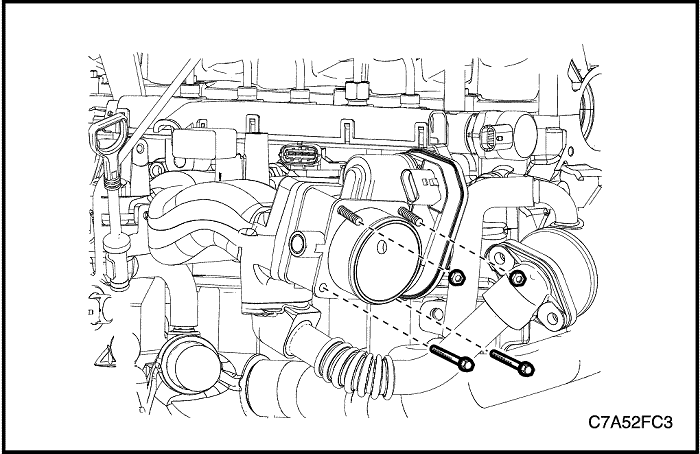 C7A52FC3