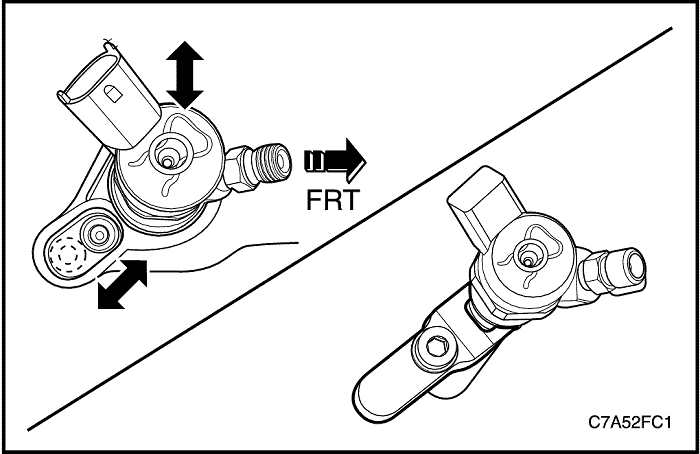 FRT

C7A52FC1