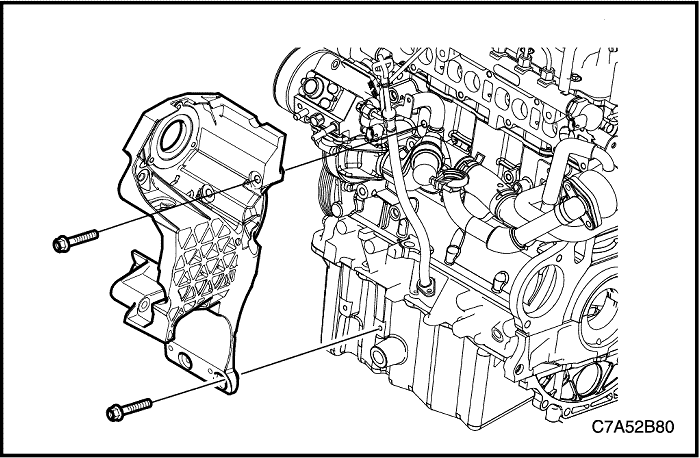 C7A52B80