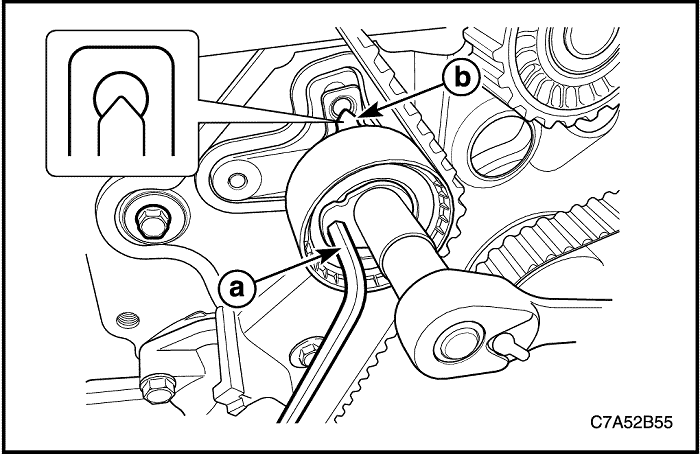 b

a

C7A52B55