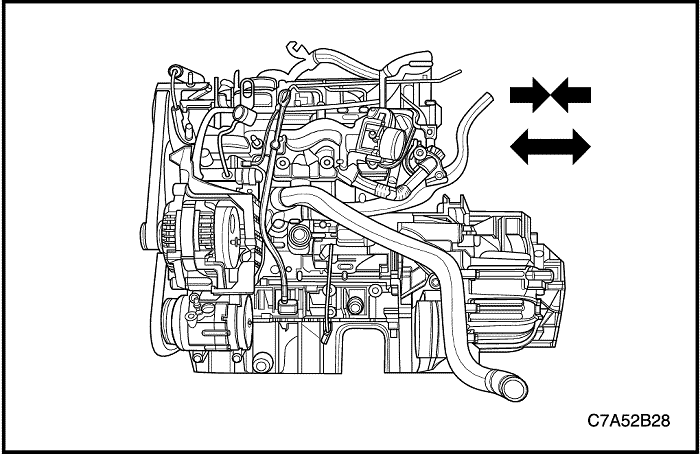 C7A52B28