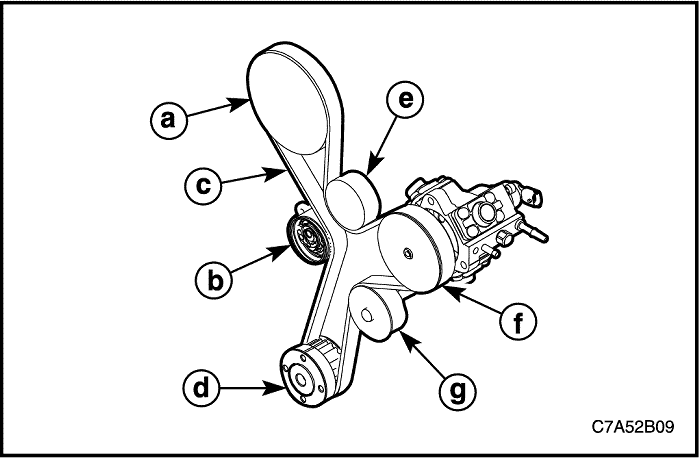 a
e
c
b
f
d
g
C7A52B09