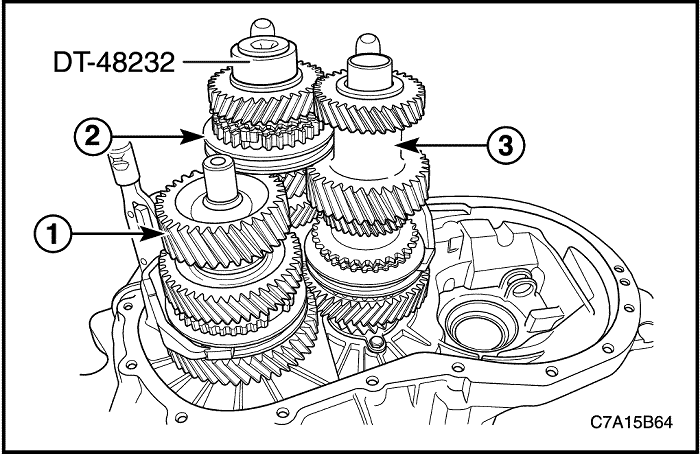 DT-48232
2
3
1
C7A15B64