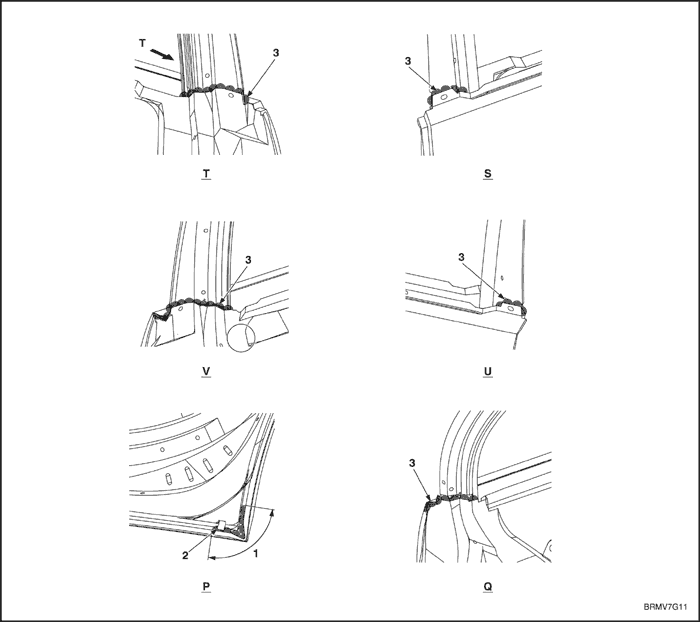 T
3
T
3
S
3
V
3
U
2
1
P
3
Q
BRMV7G11