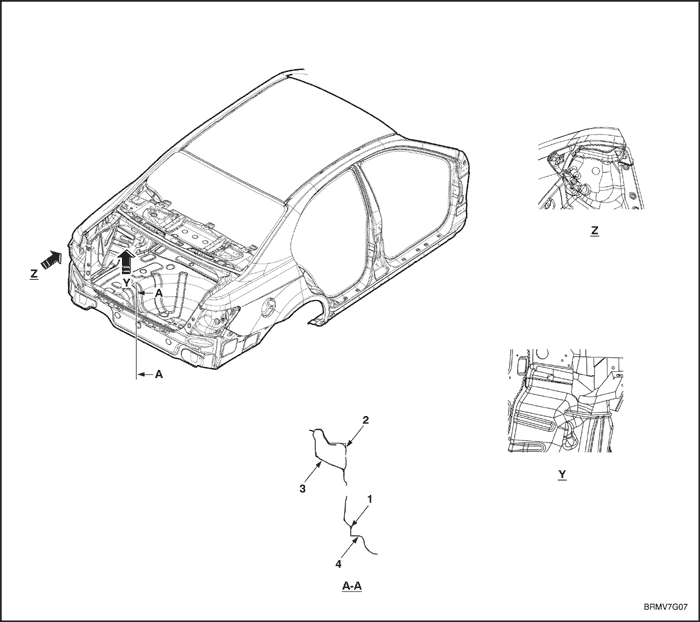 Z

Y

A

A

Z

Y

2

3

1

4

A-A

BRMV7G07