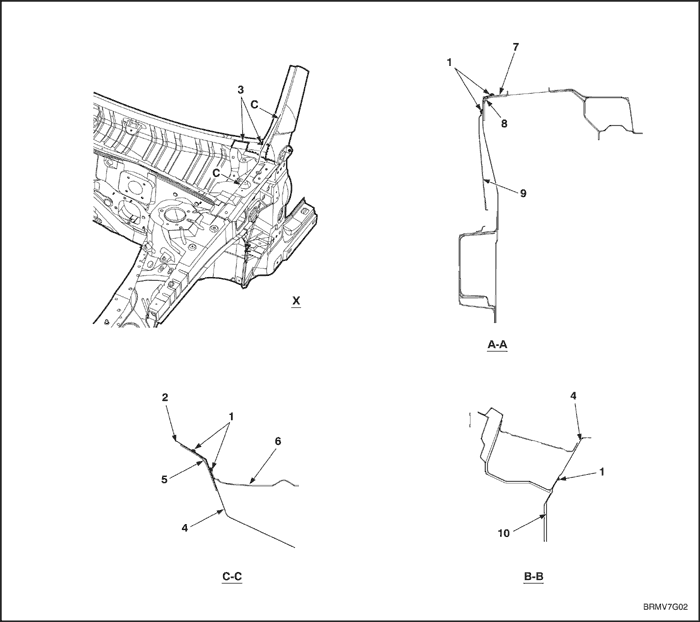 3
C
C
X
1
7
8
9
A-A
2
1
6
5
4
C-C
4
1
10
B-B
BRMV7G02