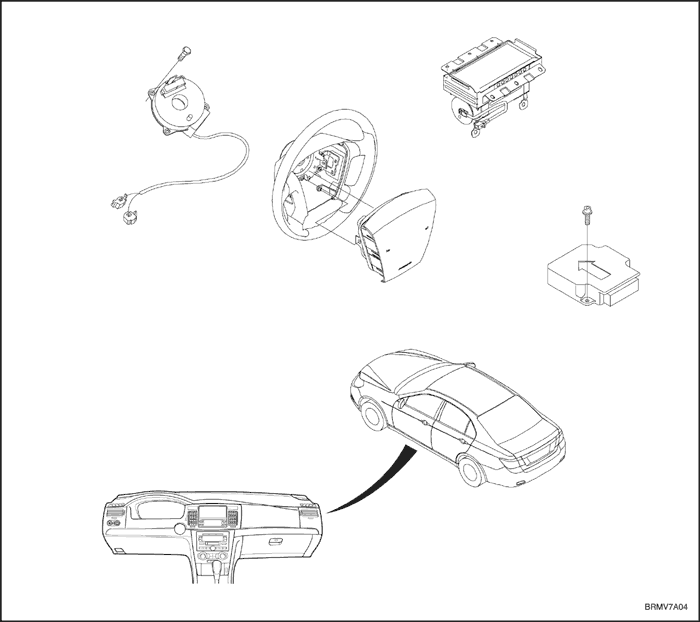 BRMV7A04