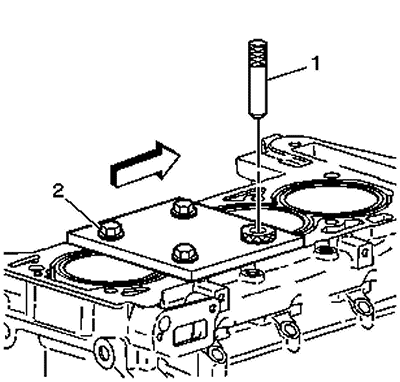 1

2