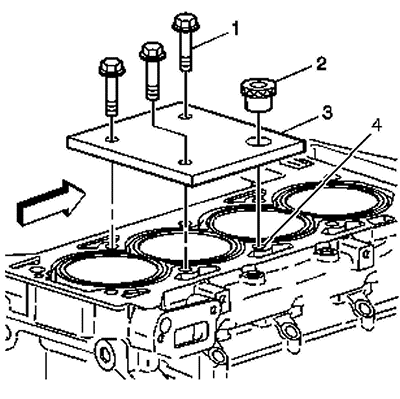 1
2
3
4