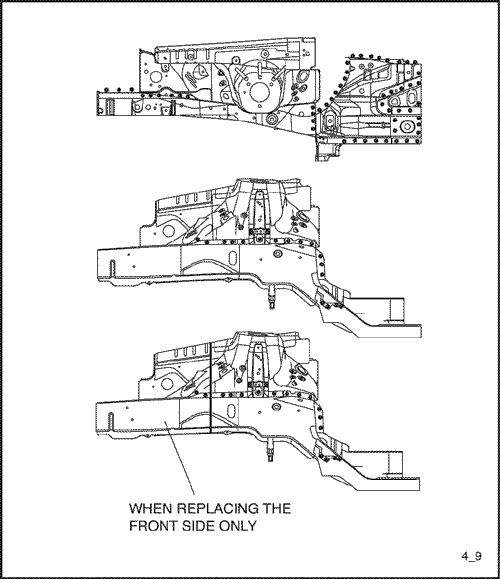 WHEN REPLACING THE FRONT SIDE ONLY

4_9