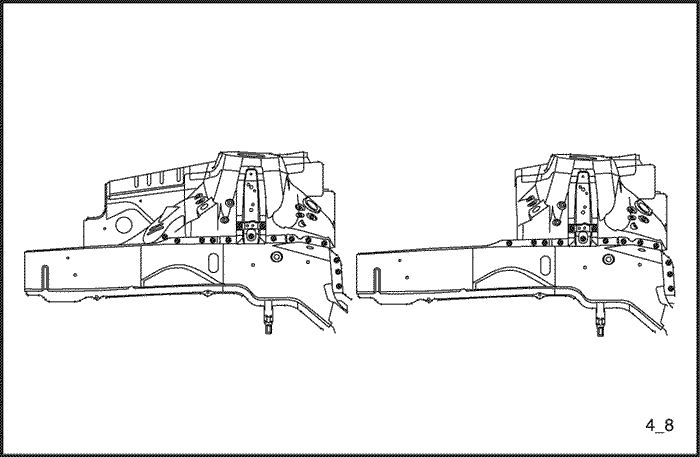 4_8