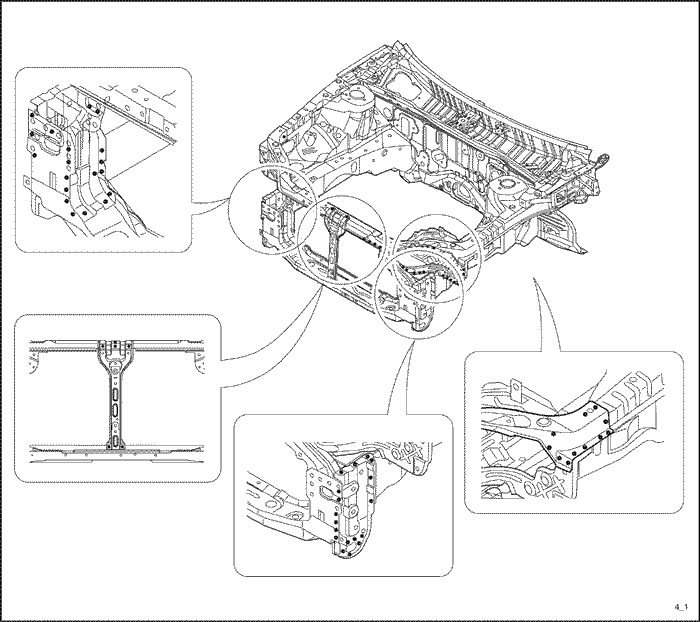 4_1