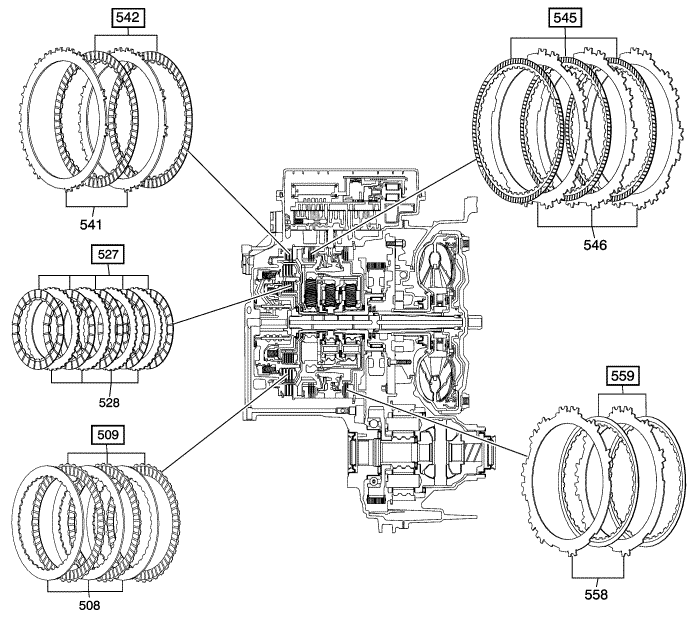 542
541
545
546
527
528
509
508
559
558