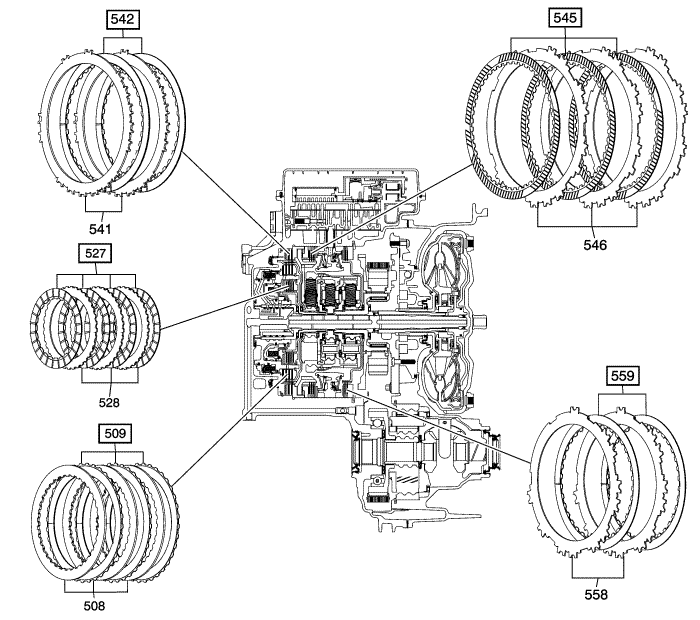 542
541
527
528
509
508
545
546
559
558