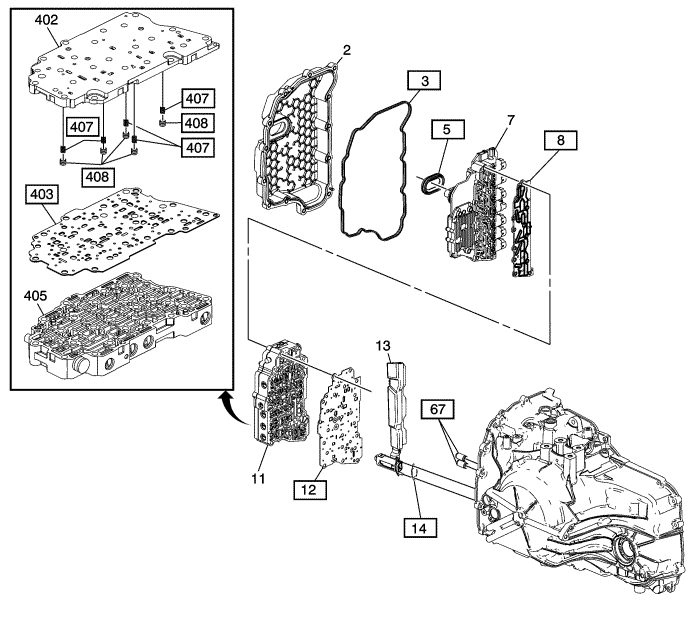 402
407
407
408
407
408
403
405
2
3
5
7
8
13
67
11
12
14