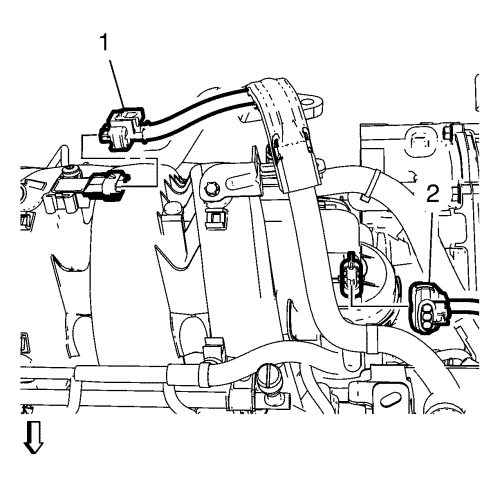 1
2