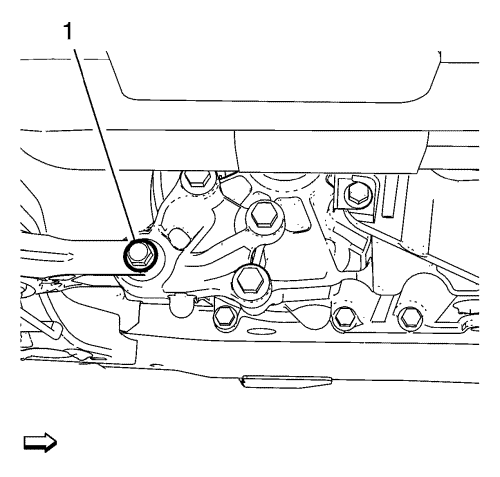 1