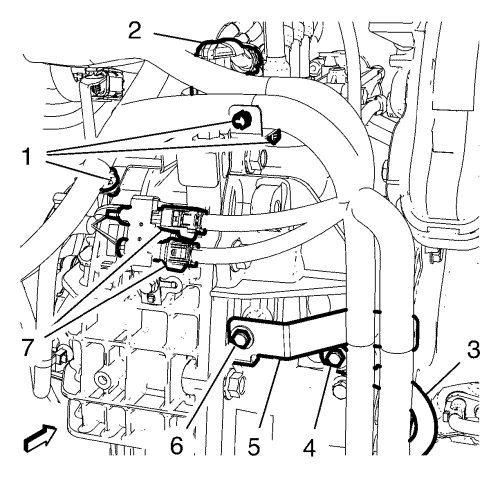 2
1
7
3
6
5
4