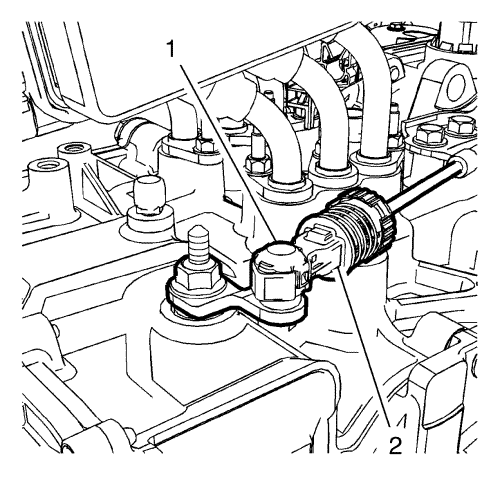 1
2