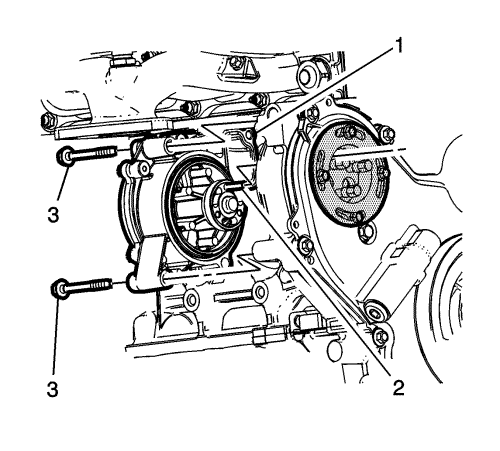 1
3
3
2