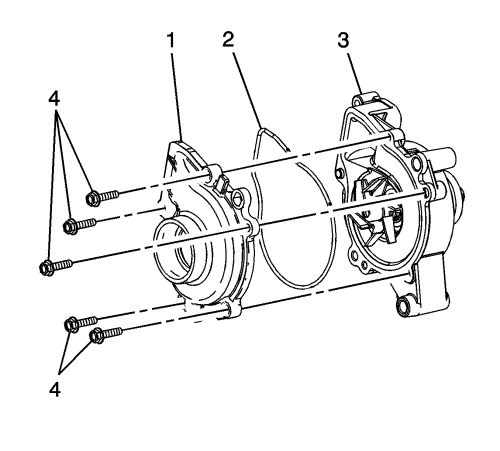 1
2
3
4
4