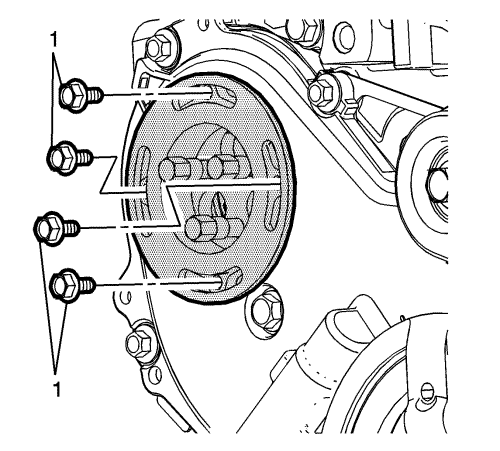 1

1