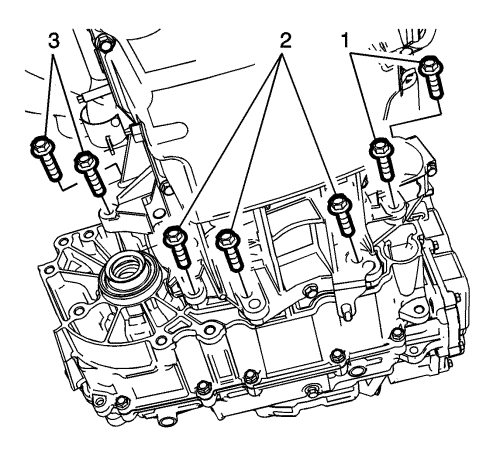 3
2
1