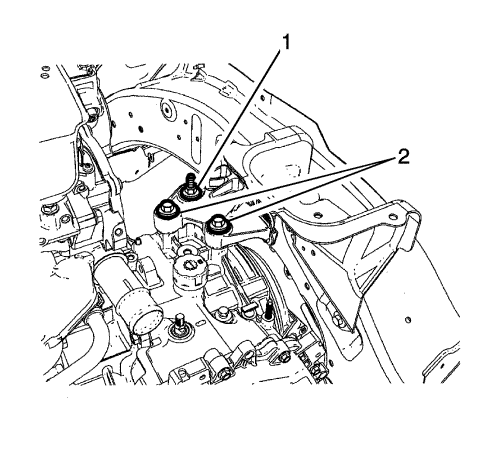 1

2