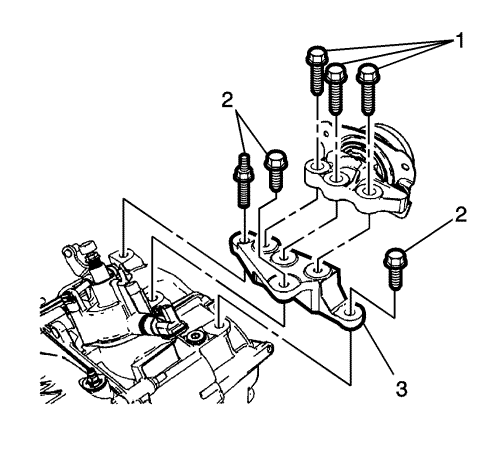 1
2
2
3