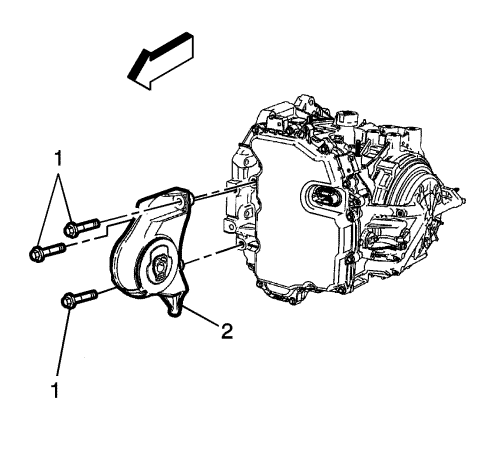 1
2
1