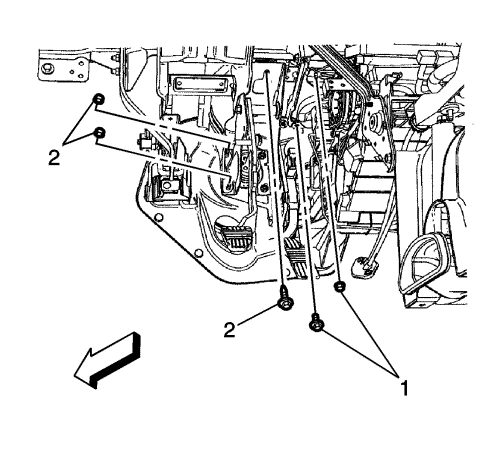 2

2

1