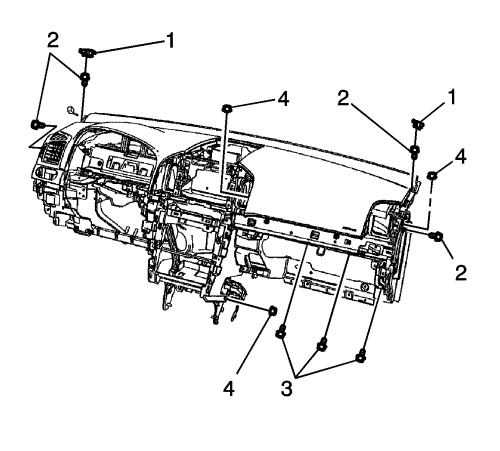 2
1
4
2
1
4
2
4
3