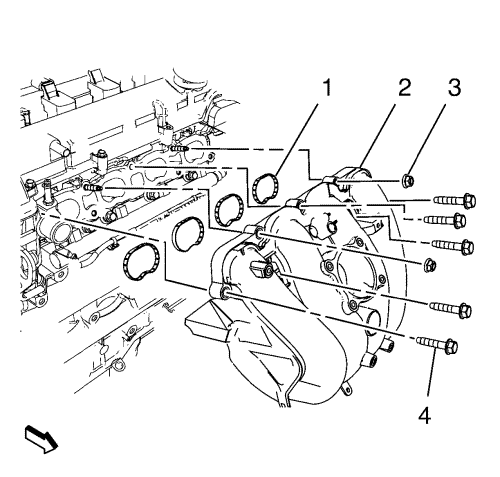 1
2
3
4